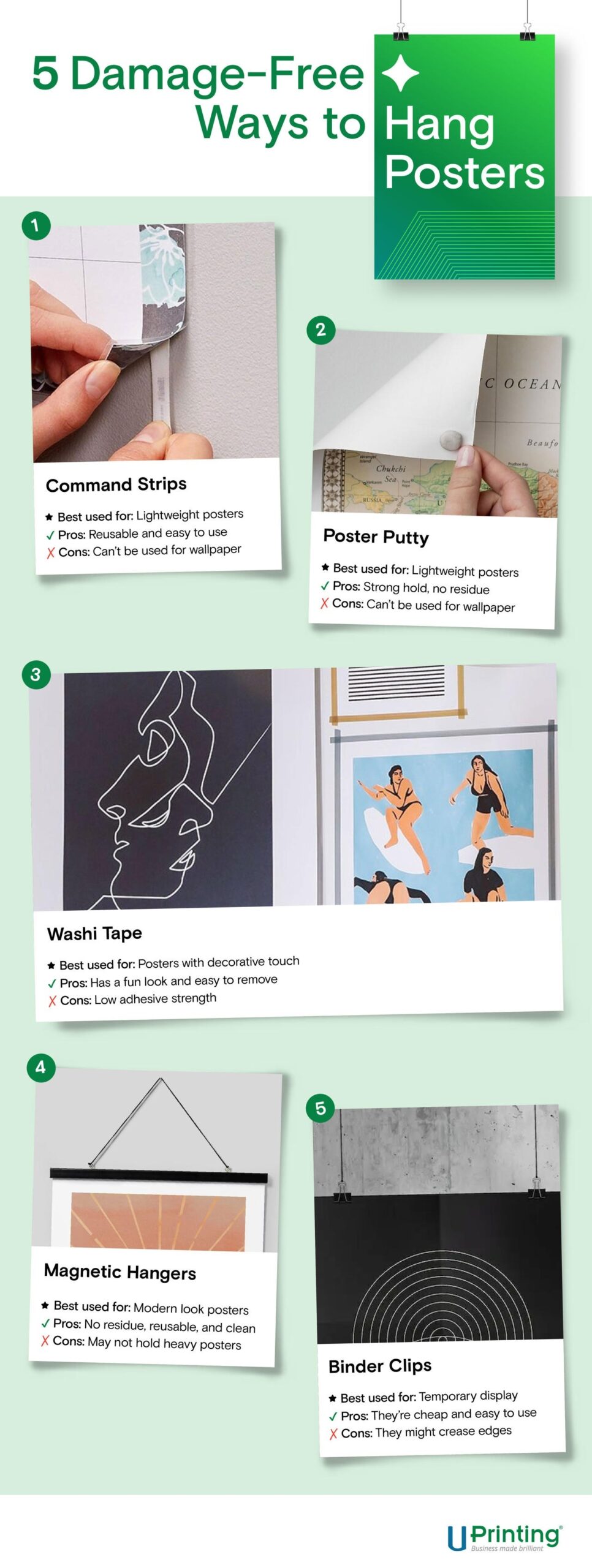 5 Damage-Free Ways to Hang Posters

1

Command Strips

★ Best used for: Lightweight posters
✓ Pros: Reusable and easy to use
✗ Cons: Can't be used for wallpaper

2

C OCEAN

Beaufo

Chukchi Sea

RUSSIA

Poster Putty

★ Best used for: Lightweight posters
✓ Pros: Strong hold, no residue
✗ Cons: Can't be used for wallpaper

3

Washi Tape

★ Best used for: Posters with decorative touch
✓ Pros: Has a fun look and easy to remove
✗ Cons: Low adhesive strength

4

Magnetic Hangers

★ Best used for: Modern look posters
✓ Pros: No residue, reusable, and clean
✗ Cons: May not hold heavy posters

5

Binder Clips

★ Best used for: Temporary display
✓ Pros: They're cheap and easy to use
✗ Cons: They might crease edges

UPrinting
Business made brilliant